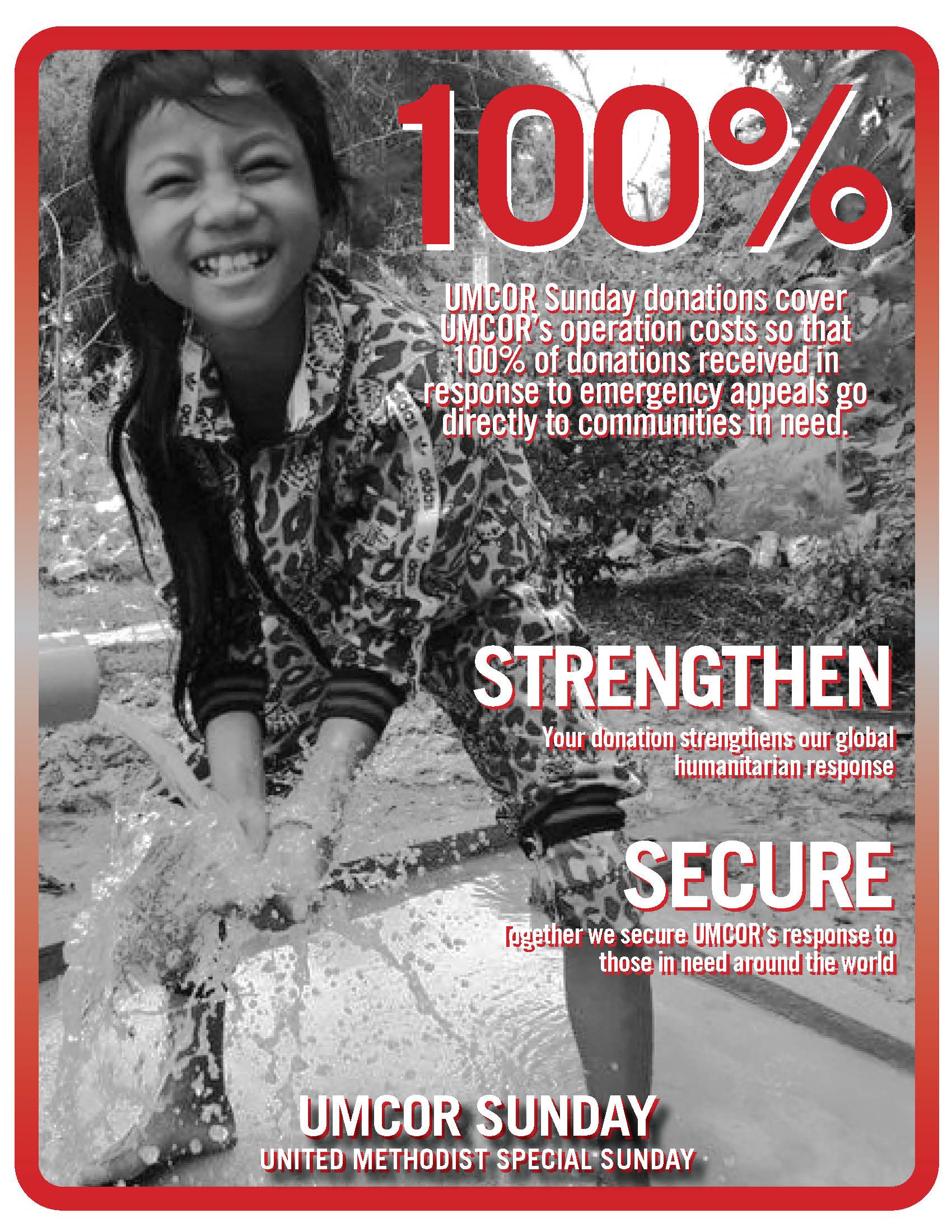 100%

UMCOR Sunday donations cover UMCOR's operation costs so that 100% of donations received in response to emergency appeals go directly to communities in need.

STRENGTHEN

Your donation strengthens our global humanitarian response

SECURE

Together we secure UMCOR's response to those in need around the world

UMCOR SUNDAY

UNITED METHODIST SPECIAL SUNDAY