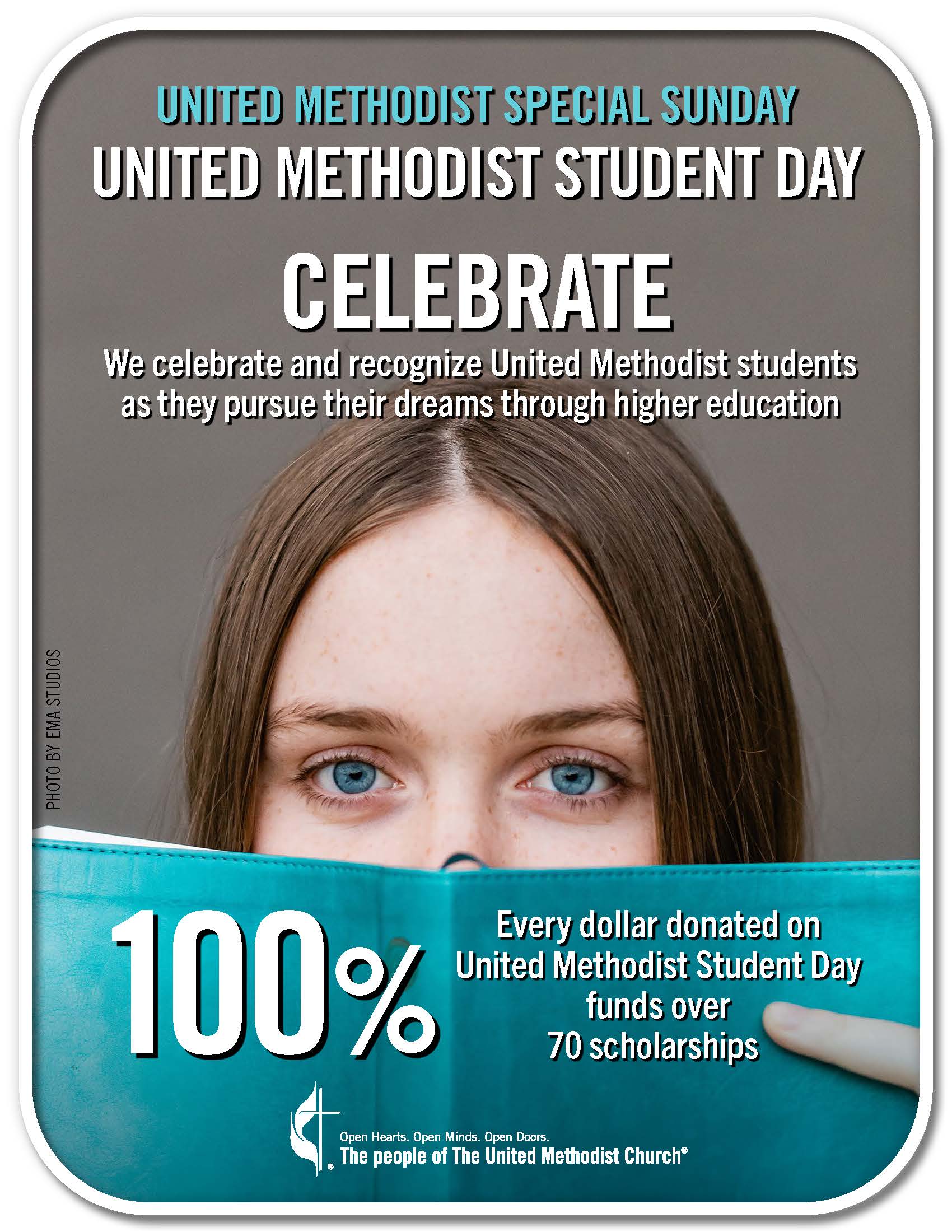 UNITED METHODIST SPECIAL SUNDAY

UNITED METHODIST STUDENT DAY

CELEBRATE

We celebrate and recognize United Methodist students as they pursue their dreams through higher education

PHOTO BY EMA STUDIOS

100%

Every dollar donated on United Methodist Student Day funds over 70 scholarships

Open Hearts. Open Minds. Open Doors.
The people of The United Methodist Church®