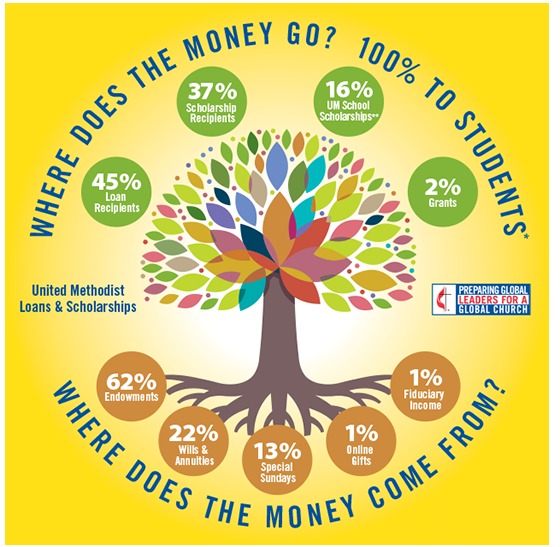 WHERE DOES THE MONEY GO? 100% TO STUDENTS*

45%
Loan Recipients

37%
Scholarship Recipients

16%
UM School Scholarships**

2%
Grants

United Methodist Loans & Scholarships

PREPARING GLOBAL LEADERS FOR A GLOBAL CHURCH

62%
Endowments

22%
Wills & Annuities

13%
Special Sundays

1%
Online Gifts

1%
Fiduciary Income

WHERE DOES THE MONEY COME FROM?